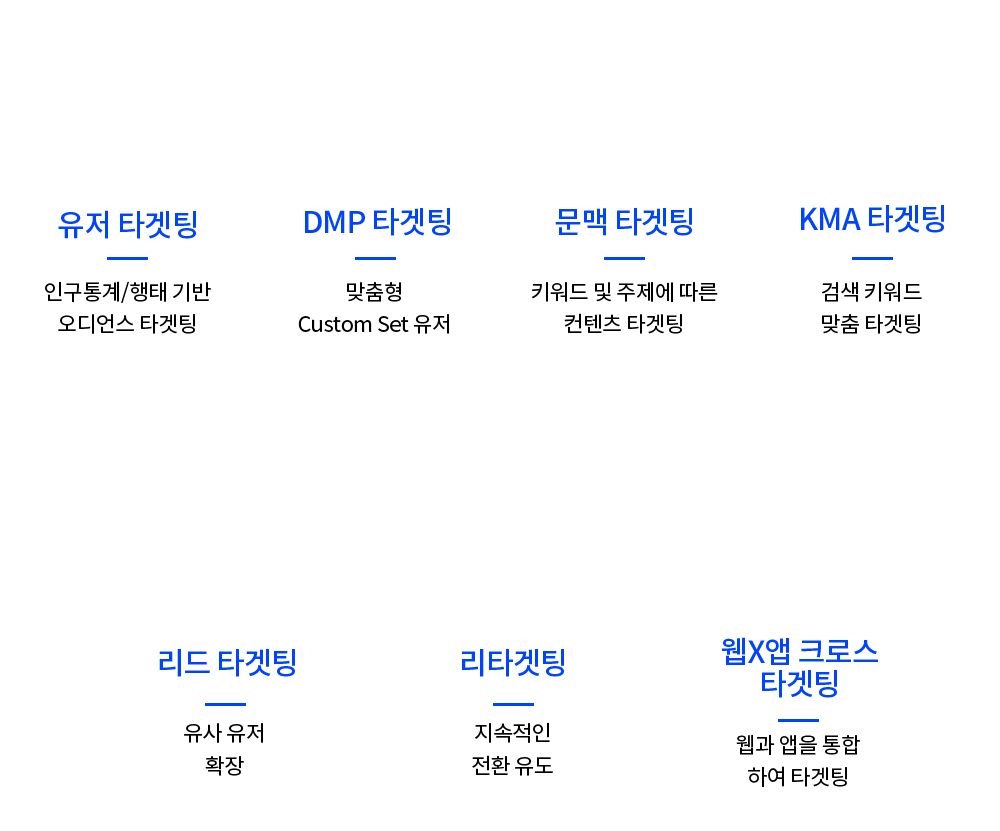 유저 타겟팅

인구통계/행태 기반
오디언스 타겟팅

DMP 타겟팅

맞춤형
Custom Set 유저

문맥 타겟팅

키워드 및 주제에 따른
컨텐츠 타겟팅

KMA 타겟팅

검색 키워드
맞춤 타겟팅

리드 타겟팅

유사 유저
확장

리타겟팅

지속적인
전환 유도

웹X앱 크로스
타겟팅

웹과 앱을 통합
하여 타겟팅